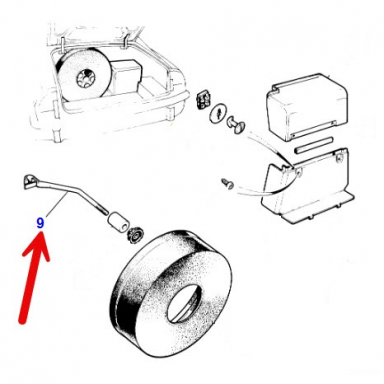 9